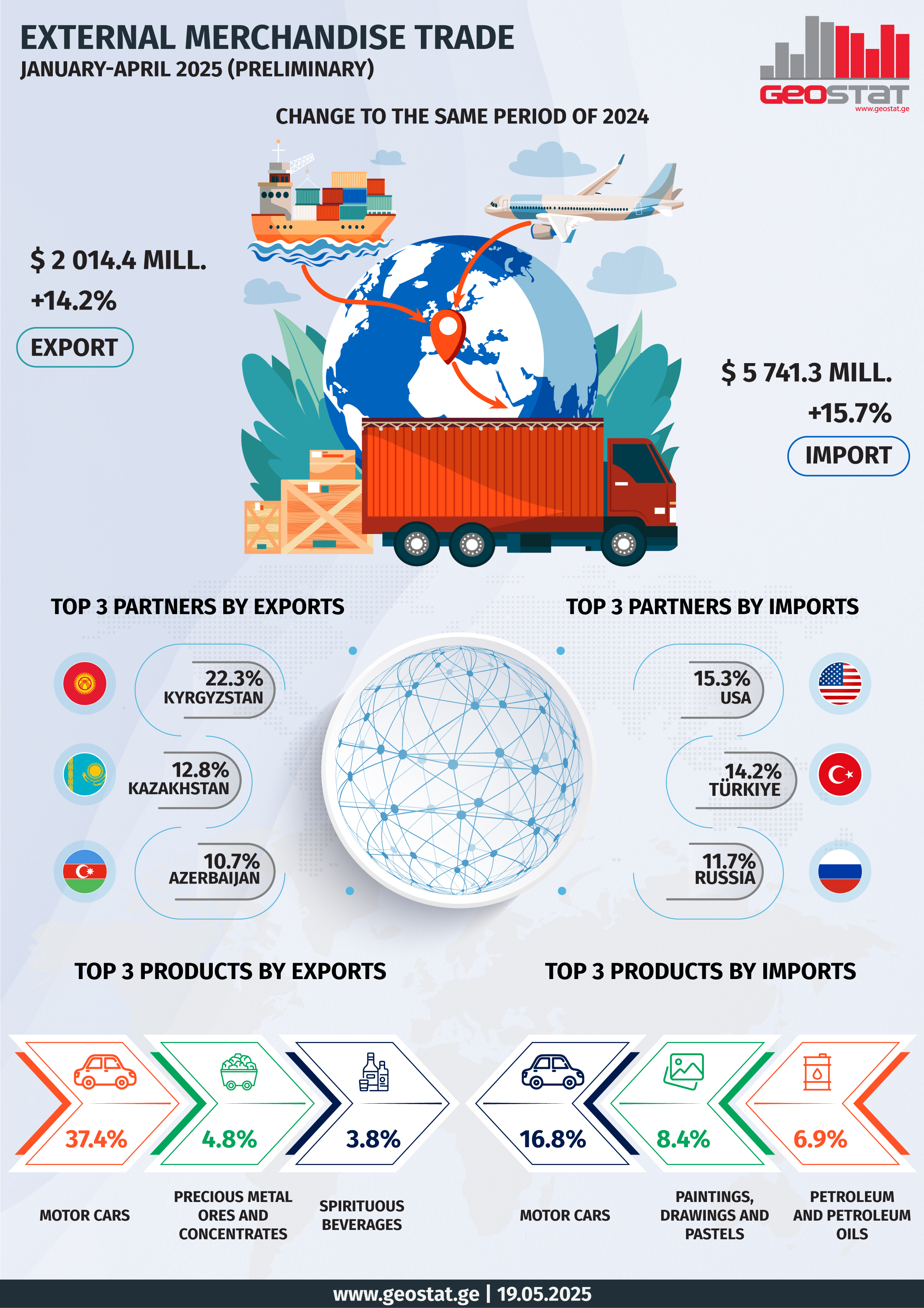 EXTERNAL MERCHANDISE TRADE
JANUARY-APRIL 2025 (PRELIMINARY)

GEOSTAT
www.geostat.ge

CHANGE TO THE SAME PERIOD OF 2024

$ 2 014.4 MILL.
+14.2%
EXPORT

$ 5 741.3 MILL.
+15.7%
IMPORT

TOP 3 PARTNERS BY EXPORTS

22.3%
KYRGYZSTAN

12.8%
KAZAKHSTAN

10.7%
AZERBAIJAN

TOP 3 PARTNERS BY IMPORTS

15.3%
USA

14.2%
TÜRKIYE

11.7%
RUSSIA

TOP 3 PRODUCTS BY EXPORTS

37.4%
MOTOR CARS

4.8%
PRECIOUS METAL ORES AND CONCENTRATES

3.8%
SPIRITUOUS BEVERAGES

TOP 3 PRODUCTS BY IMPORTS

16.8%
MOTOR CARS

8.4%
PAINTINGS, DRAWINGS AND PASTELS

6.9%
PETROLEUM AND PETROLEUM OILS

www.geostat.ge | 19.05.2025