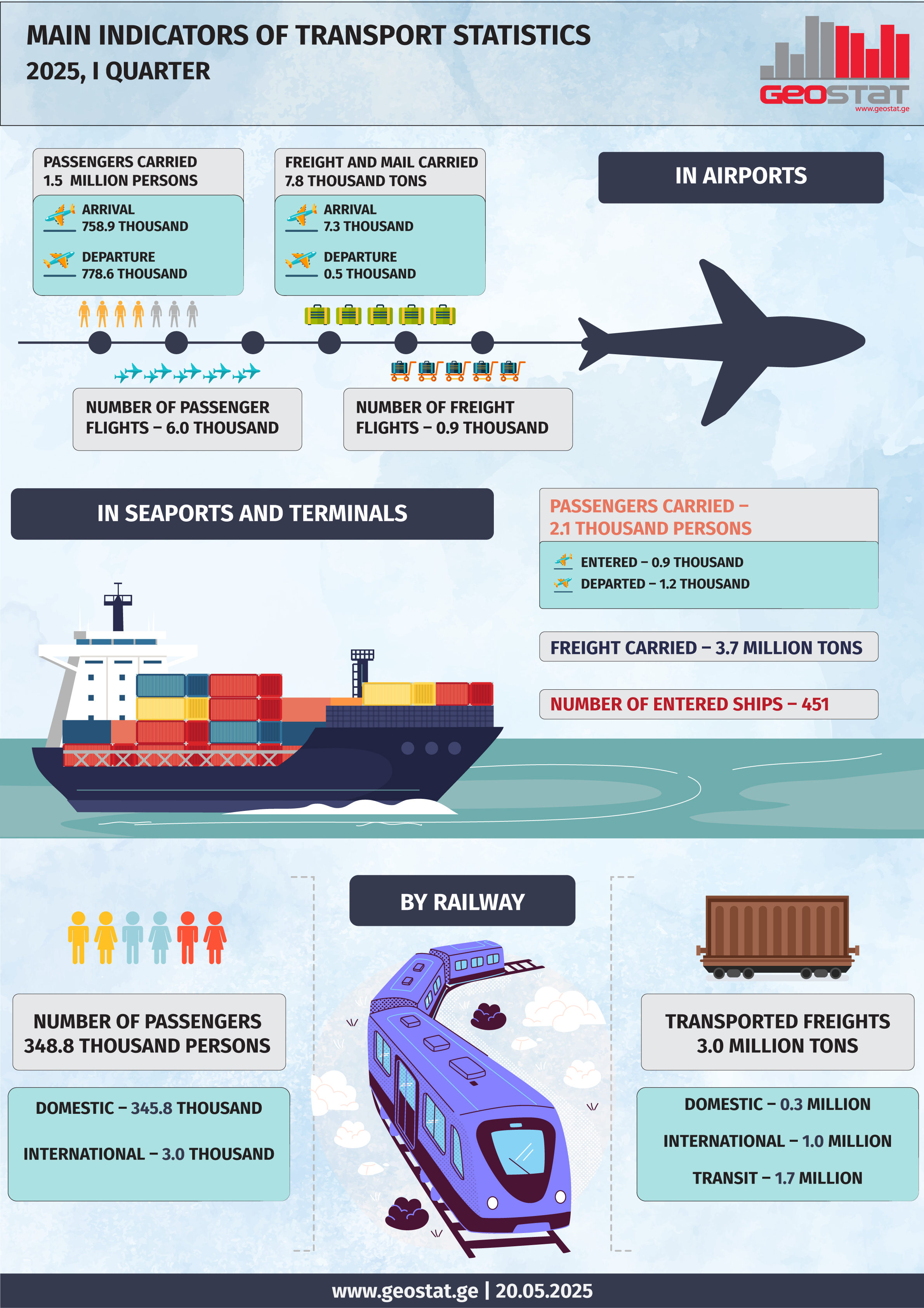 MAIN INDICATORS OF TRANSPORT STATISTICS
2025, I QUARTER

GEOSTAT
www.geostat.ge

PASSENGERS CARRIED
1.5 MILLION PERSONS

ARRIVAL
758.9 THOUSAND

DEPARTURE
778.6 THOUSAND

FREIGHT AND MAIL CARRIED
7.8 THOUSAND TONS

ARRIVAL
7.3 THOUSAND

DEPARTURE
0.5 THOUSAND

IN AIRPORTS

NUMBER OF PASSENGER FLIGHTS – 6.0 THOUSAND

NUMBER OF FREIGHT FLIGHTS – 0.9 THOUSAND

IN SEAPORTS AND TERMINALS

PASSENGERS CARRIED – 2.1 THOUSAND PERSONS

ENTERED – 0.9 THOUSAND
DEPARTED – 1.2 THOUSAND

FREIGHT CARRIED – 3.7 MILLION TONS

NUMBER OF ENTERED SHIPS – 451

BY RAILWAY

NUMBER OF PASSENGERS
348.8 THOUSAND PERSONS

DOMESTIC – 345.8 THOUSAND

INTERNATIONAL – 3.0 THOUSAND

TRANSPORTED FREIGHTS
3.0 MILLION TONS

DOMESTIC – 0.3 MILLION

INTERNATIONAL – 1.0 MILLION

TRANSIT – 1.7 MILLION

www.geostat.ge | 20.05.2025