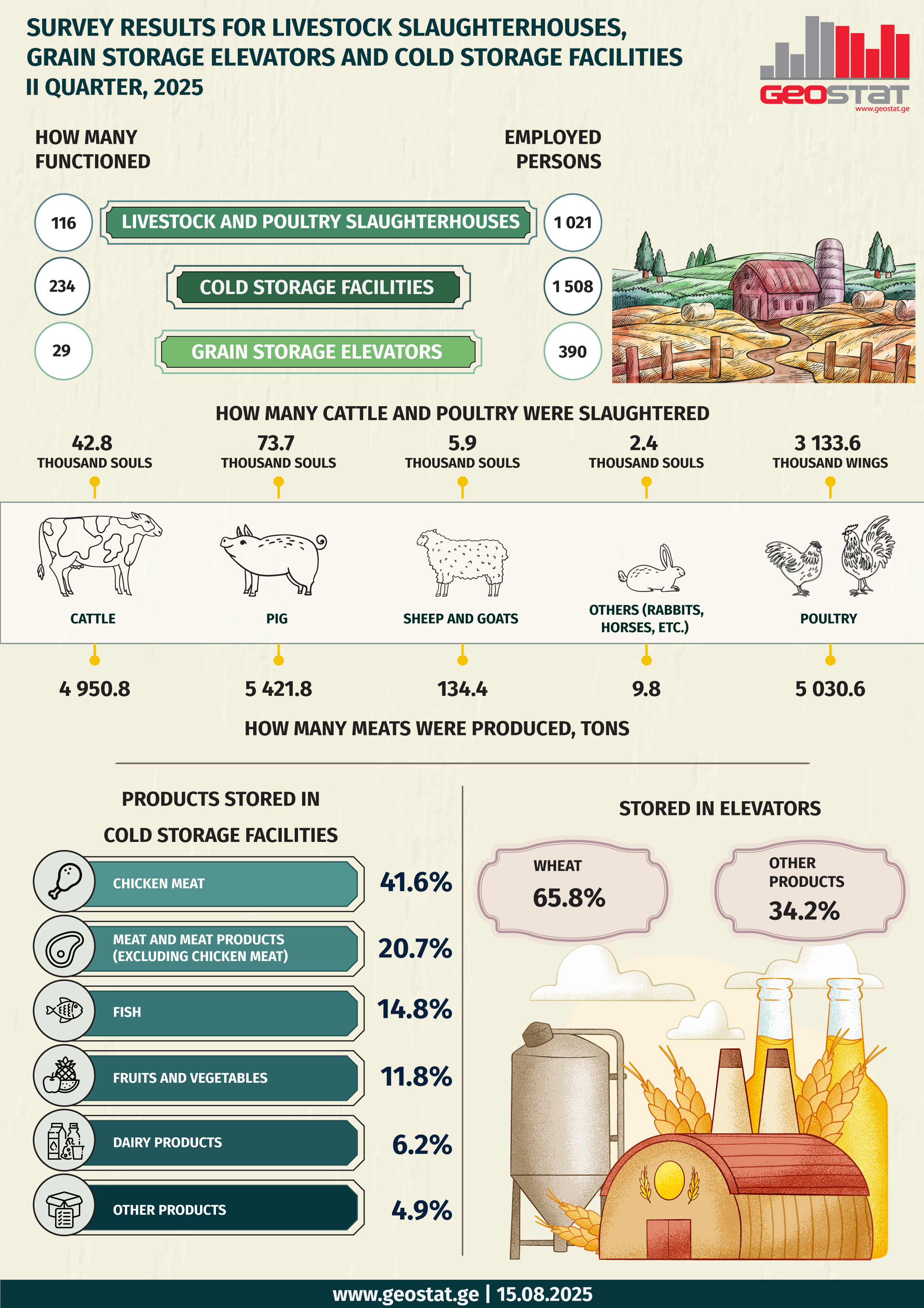 SURVEY RESULTS FOR LIVESTOCK SLAUGHTERHOUSES, GRAIN STORAGE ELEVATORS AND COLD STORAGE FACILITIES
II QUARTER, 2025

GEOSTAT
www.geostat.ge

HOW MANY FUNCTIONED

EMPLOYED PERSONS

116 LIVESTOCK AND POULTRY SLAUGHTERHOUSES 1 021

234 COLD STORAGE FACILITIES 1 508

29 GRAIN STORAGE ELEVATORS 390

HOW MANY CATTLE AND POULTRY WERE SLAUGHTERED

42.8
THOUSAND SOULS

73.7
THOUSAND SOULS

5.9
THOUSAND SOULS

2.4
THOUSAND SOULS

3 133.6
THOUSAND WINGS

CATTLE

PIG

SHEEP AND GOATS

OTHERS (RABBITS, HORSES, ETC.)

POULTRY

4 950.8

5 421.8

134.4

9.8

5 030.6

HOW MANY MEATS WERE PRODUCED, TONS

PRODUCTS STORED IN COLD STORAGE FACILITIES

CHICKEN MEAT 41.6%

MEAT AND MEAT PRODUCTS (EXCLUDING CHICKEN MEAT) 20.7%

FISH 14.8%

FRUITS AND VEGETABLES 11.8%

DAIRY PRODUCTS 6.2%

OTHER PRODUCTS 4.9%

STORED IN ELEVATORS

WHEAT
65.8%

OTHER PRODUCTS
34.2%

www.geostat.ge | 15.08.2025