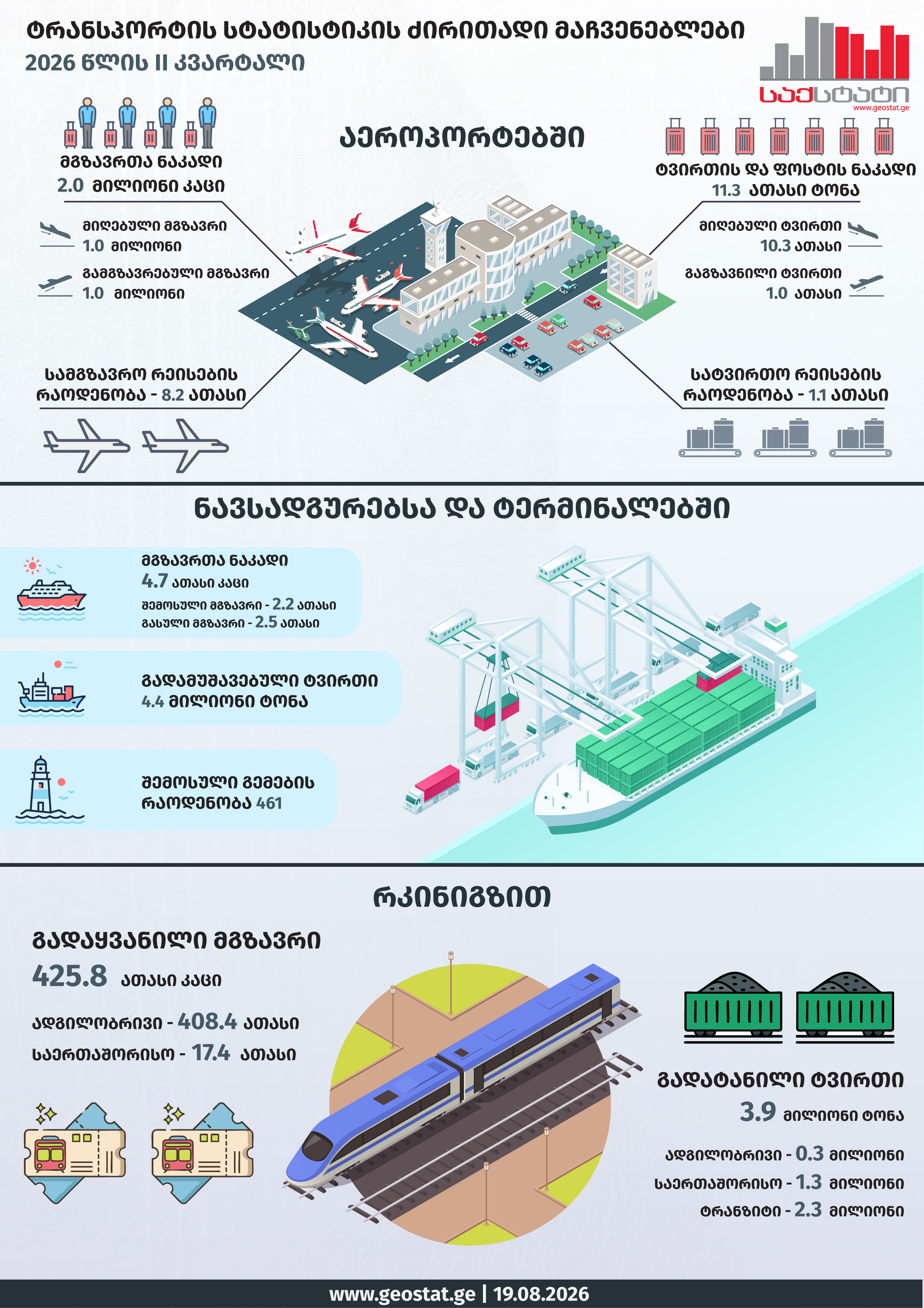 ტრანსპორტის სტატისტიკის ძირითადი მაჩვენებლები
2026 წლის II კვარტალი

საქსტატი
www.geostat.ge

აეროპორტებში

მგზავრთა ნაკადი
2.0 მილიონი კაცი

მიღებული მგზავრი
1.0 მილიონი

გამგზავრებული მგზავრი
1.0 მილიონი

სამგზავრო რეისების რაოდენობა - 8.2 ათასი

ტვირთის და ფოსტის ნაკადი
11.3 ათასი ტონა

მიღებული ტვირთი
10.3 ათასი

გაგზავნილი ტვირთი
1.0 ათასი

სატვირთო რეისების რაოდენობა - 1.1 ათასი

ნავსადგურებსა და ტერმინალებში

მგზავრთა ნაკადი
4.7 ათასი კაცი
შემოსული მგზავრი - 2.2 ათასი
გასული მგზავრი - 2.5 ათასი

გადამუშავებული ტვირთი
4.4 მილიონი ტონა

შემოსული გემების რაოდენობა 461

რკინიგზით

გადაყვანილი მგზავრი
425.8 ათასი კაცი
ადგილობრივი - 408.4 ათასი
საერთაშორისო - 17.4 ათასი

გადატანილი ტვირთი
3.9 მილიონი ტონა
ადგილობრივი - 0.3 მილიონი
საერთაშორისო - 1.3 მილიონი
ტრანზიტი - 2.3 მილიონი

www.geostat.ge | 19.08.2026